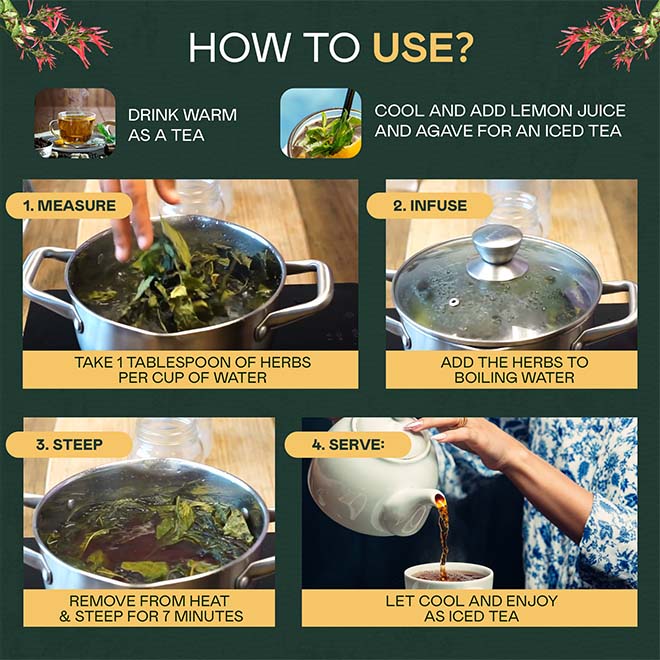 HOW TO USE?

DRINK WARM AS A TEA

COOL AND ADD LEMON JUICE AND AGAVE FOR AN ICED TEA

1. MEASURE

TAKE 1 TABLESPOON OF HERBS PER CUP OF WATER

2. INFUSE

ADD THE HERBS TO BOILING WATER

3. STEEP

REMOVE FROM HEAT & STEEP FOR 7 MINUTES

4. SERVE:

LET COOL AND ENJOY AS ICED TEA